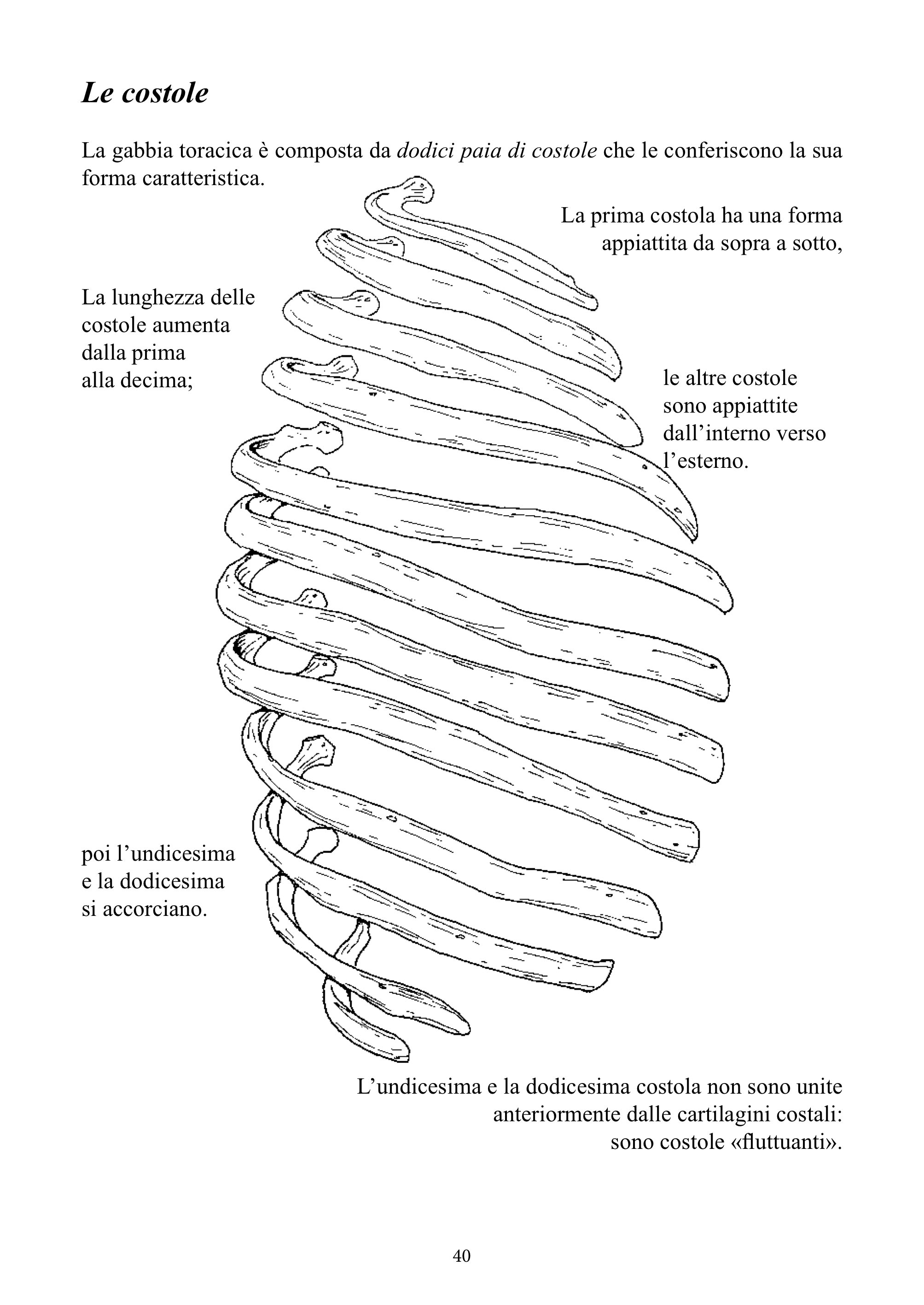 Le costole

La gabbia toracica è composta da dodici paia di costole che le conferiscono la sua forma caratteristica.

La prima costola ha una forma appiattita da sopra a sotto,

La lunghezza delle costole aumenta dalla prima alla decima;

le altre costole sono appiattite dall'interno verso l'esterno.

poi l'undicesima e la dodicesima si accorciano.

L'undicesima e la dodicesima costola non sono unite anteriormente dalle cartilagini costali: sono costole «fluttuanti».

40